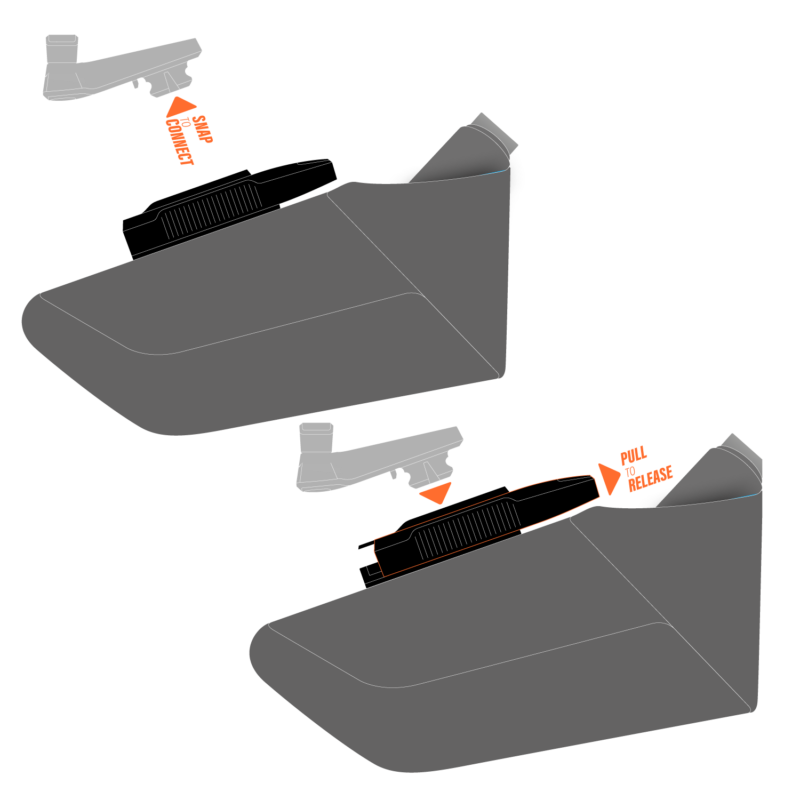 SNAP
TO
CONNECT

PULL
TO
RELEASE